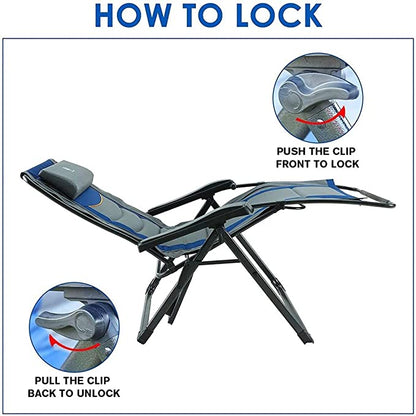 HOW TO LOCK

PUSH THE CLIP FRONT TO LOCK

PULL THE CLIP BACK TO UNLOCK