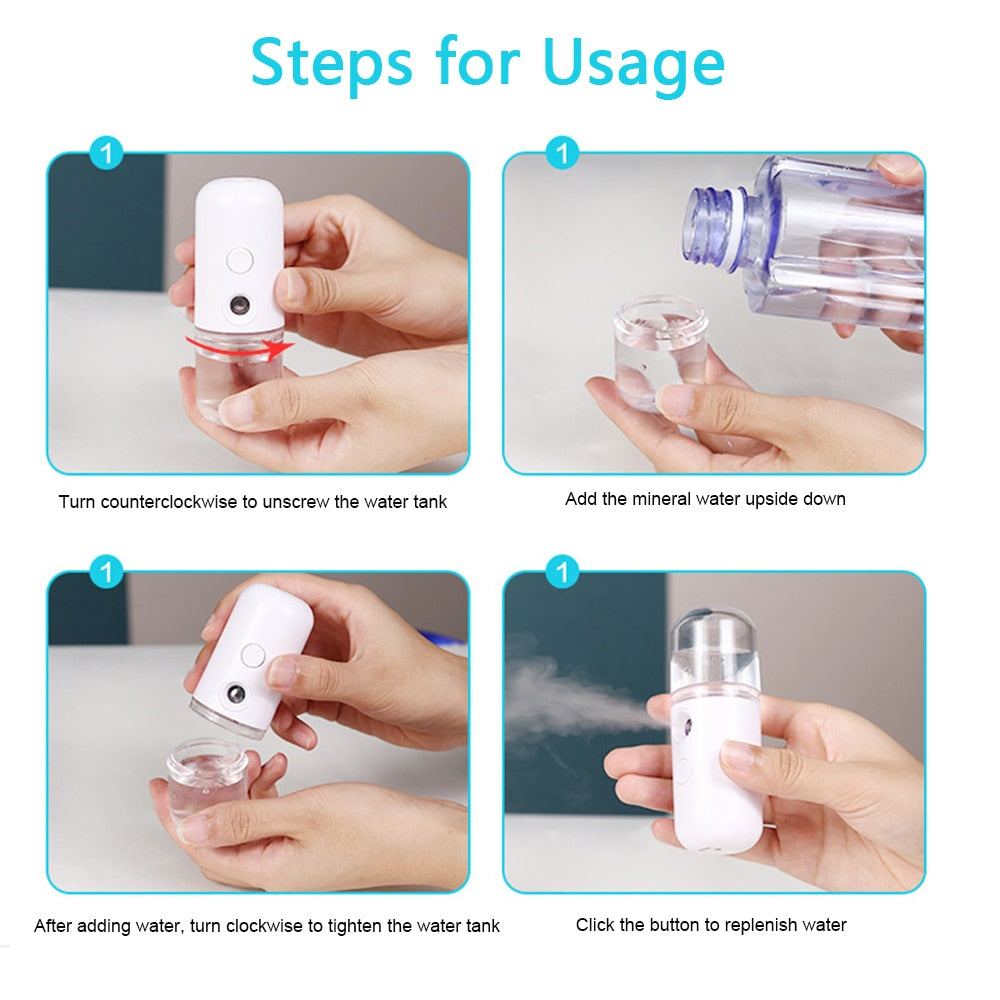 Steps for Usage

1

Turn counterclockwise to unscrew the water tank

1

Add the mineral water upside down

1

After adding water, turn clockwise to tighten the water tank

1

Click the button to replenish water