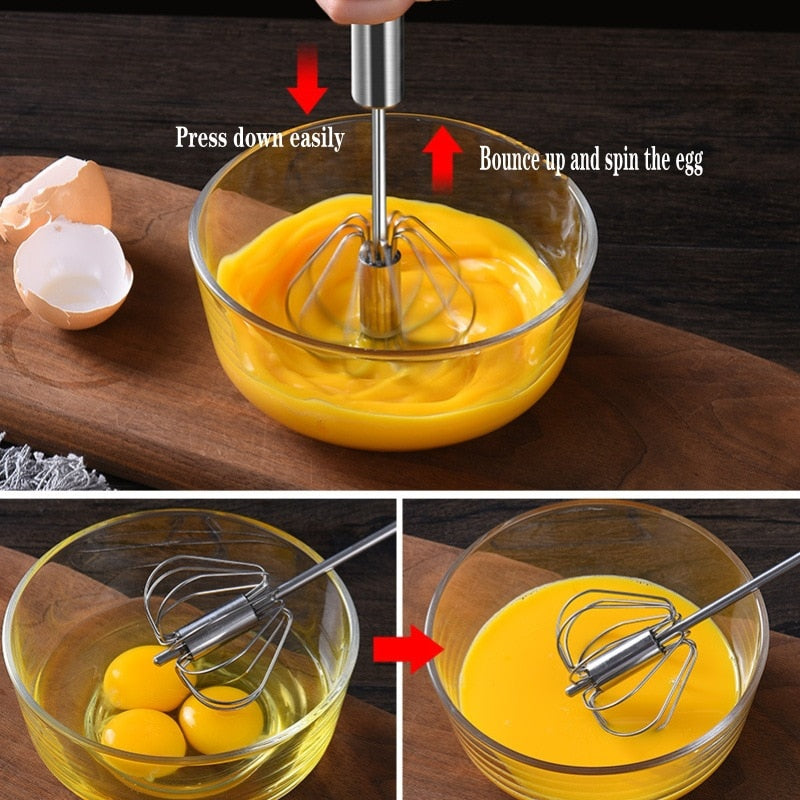 Press down easily

Bounce up and spin the egg