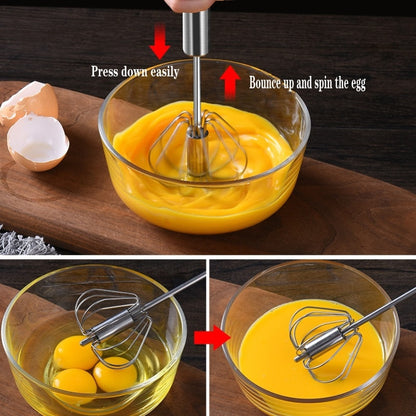 Press down easily

Bounce up and spin the egg